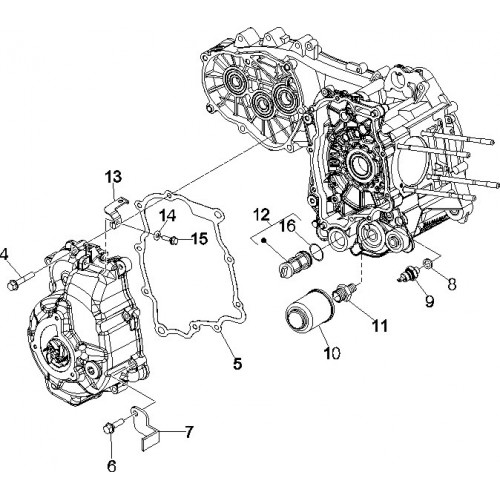 13
14
15
12
16
4
8
9
11
10
5
7
6